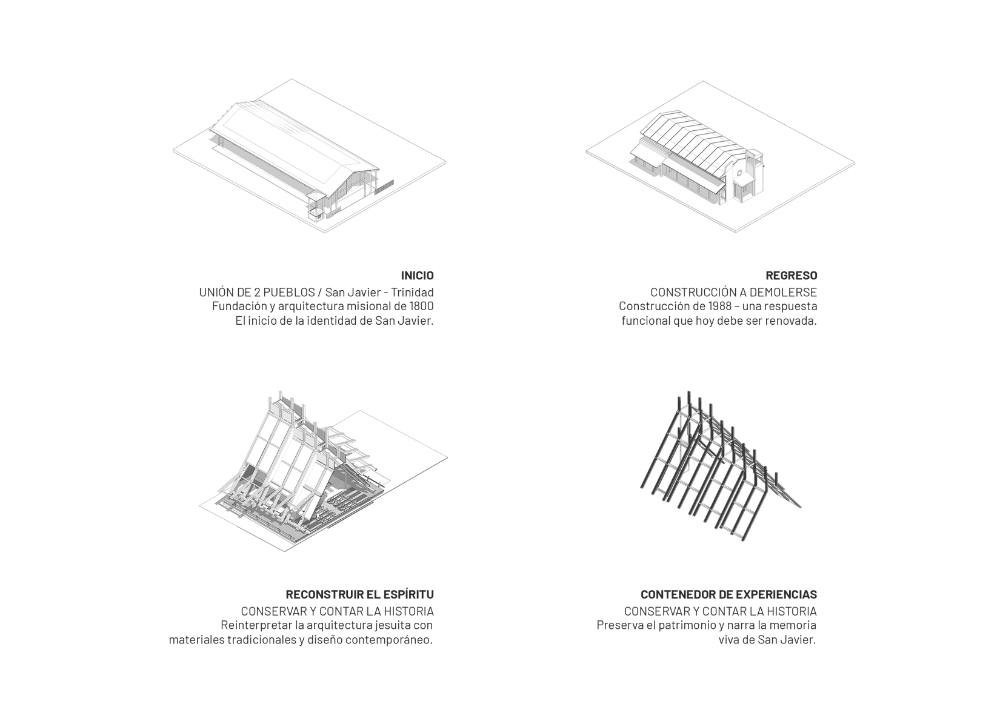 INICIO
UNIÓN DE 2 PUEBLOS / San Javier - Trinidad
Fundación y arquitectura misional de 1800
El inicio de la identidad de San Javier.

REGRESO
CONSTRUCCIÓN A DEMOLERSE
Construcción de 1988 - una respuesta funcional que hoy debe ser renovada.

RECONSTRUIR EL ESPÍRITU
CONSERVAR Y CONTAR LA HISTORIA
Reinterpretar la arquitectura jesuita con materiales tradicionales y diseño contemporáneo.

CONTENEDOR DE EXPERIENCIAS
CONSERVAR Y CONTAR LA HISTORIA
Preserva el patrimonio y narra la memoria viva de San Javier.