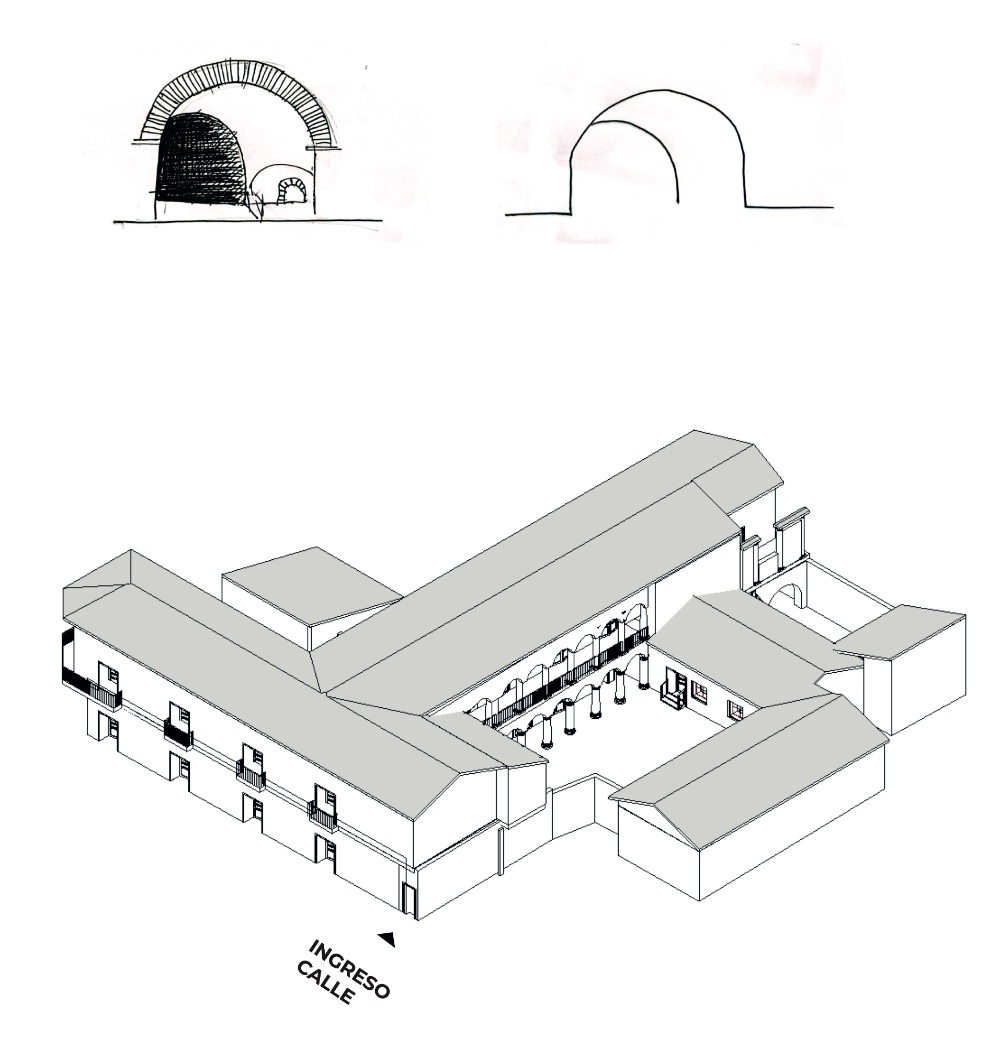 INGRESO
CALLE